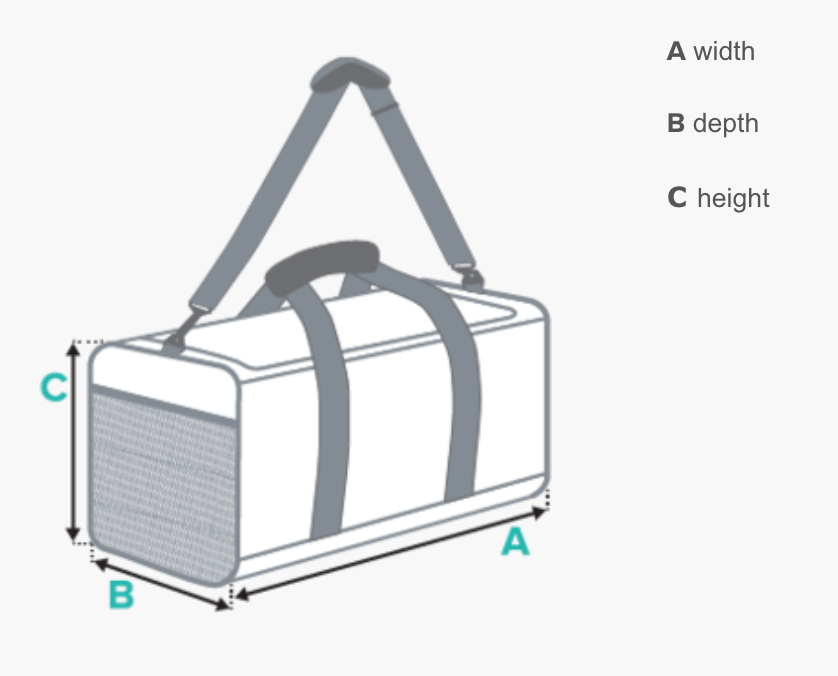 A width

B depth

C height

C

A

B