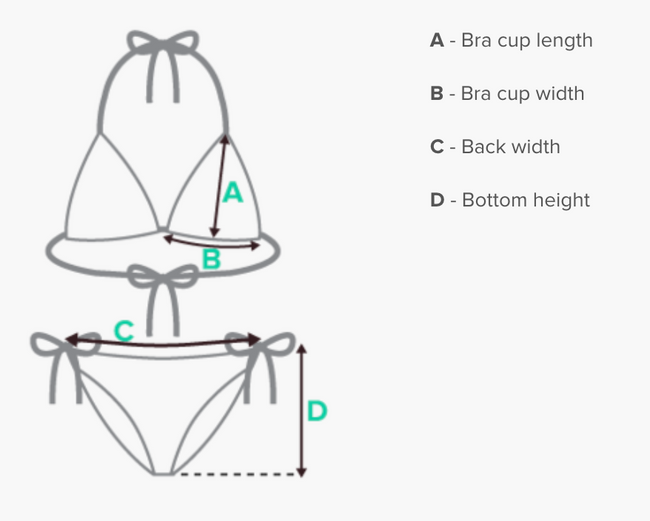 A

B

C

D

A - Bra cup length

B - Bra cup width

C - Back width

D - Bottom height